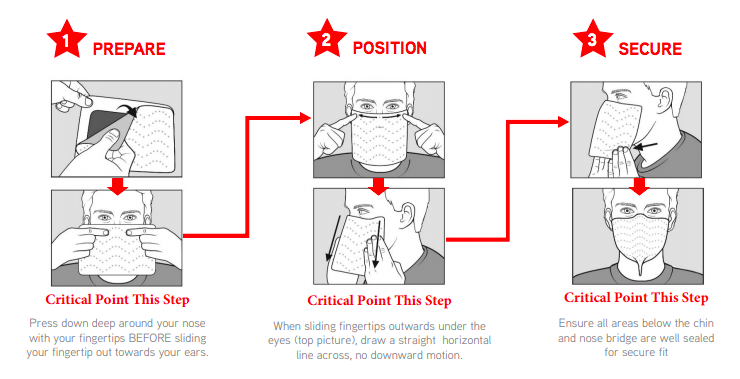 1 PREPARE

Critical Point This Step

Press down deep around your nose with your fingertips BEFORE sliding your fingertip out towards your ears.

2 POSITION

Critical Point This Step

When sliding fingertips outwards under the eyes (top picture), draw a straight horizontal line across, no downward motion.

3 SECURE

Critical Point This Step

Ensure all areas below the chin and nose bridge are well sealed for secure fit